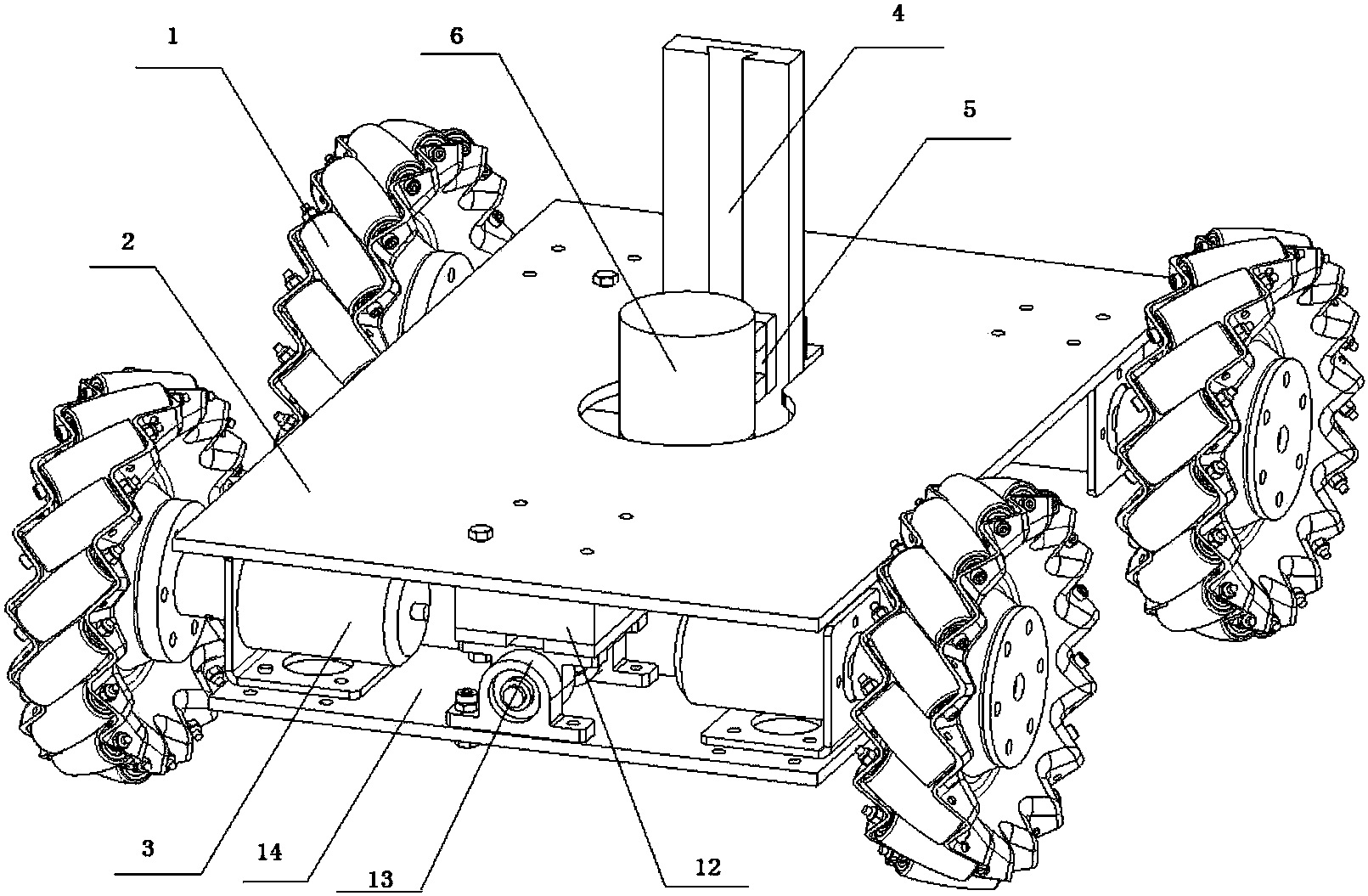 1
6
4
5
2
3
14
13
12