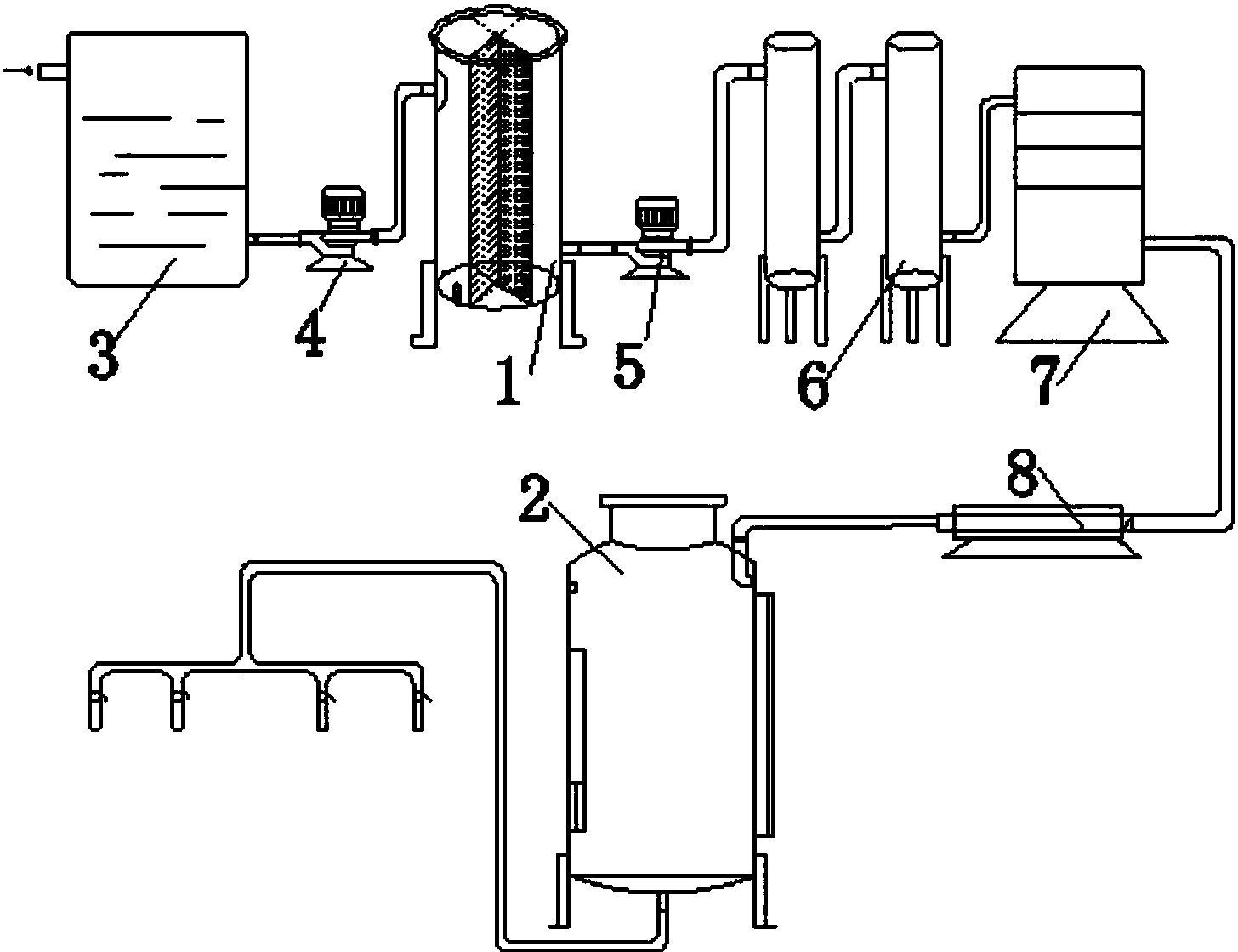 3
4
1
5
6
7
8
2