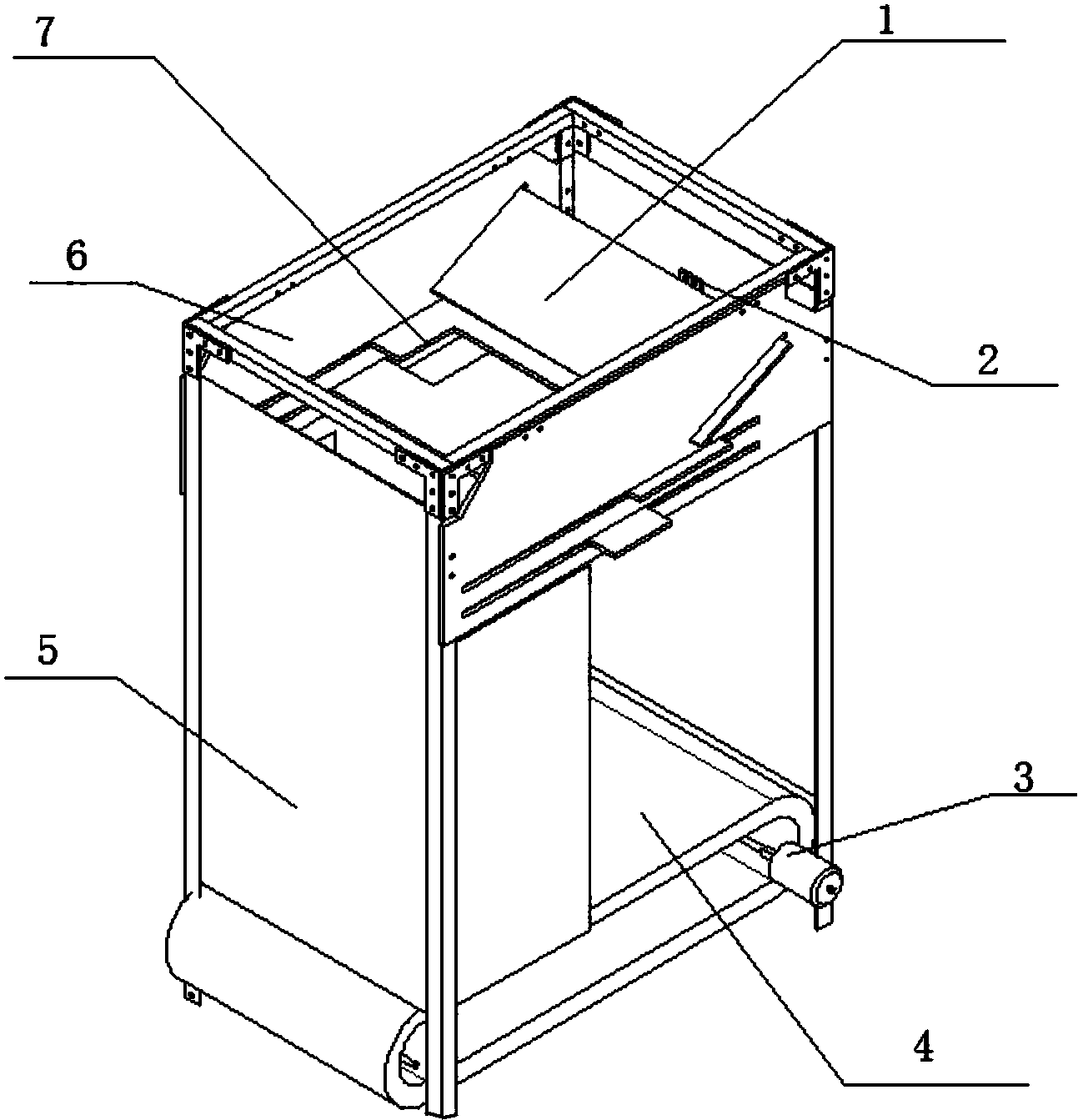 7
1
6
2
5
3
4