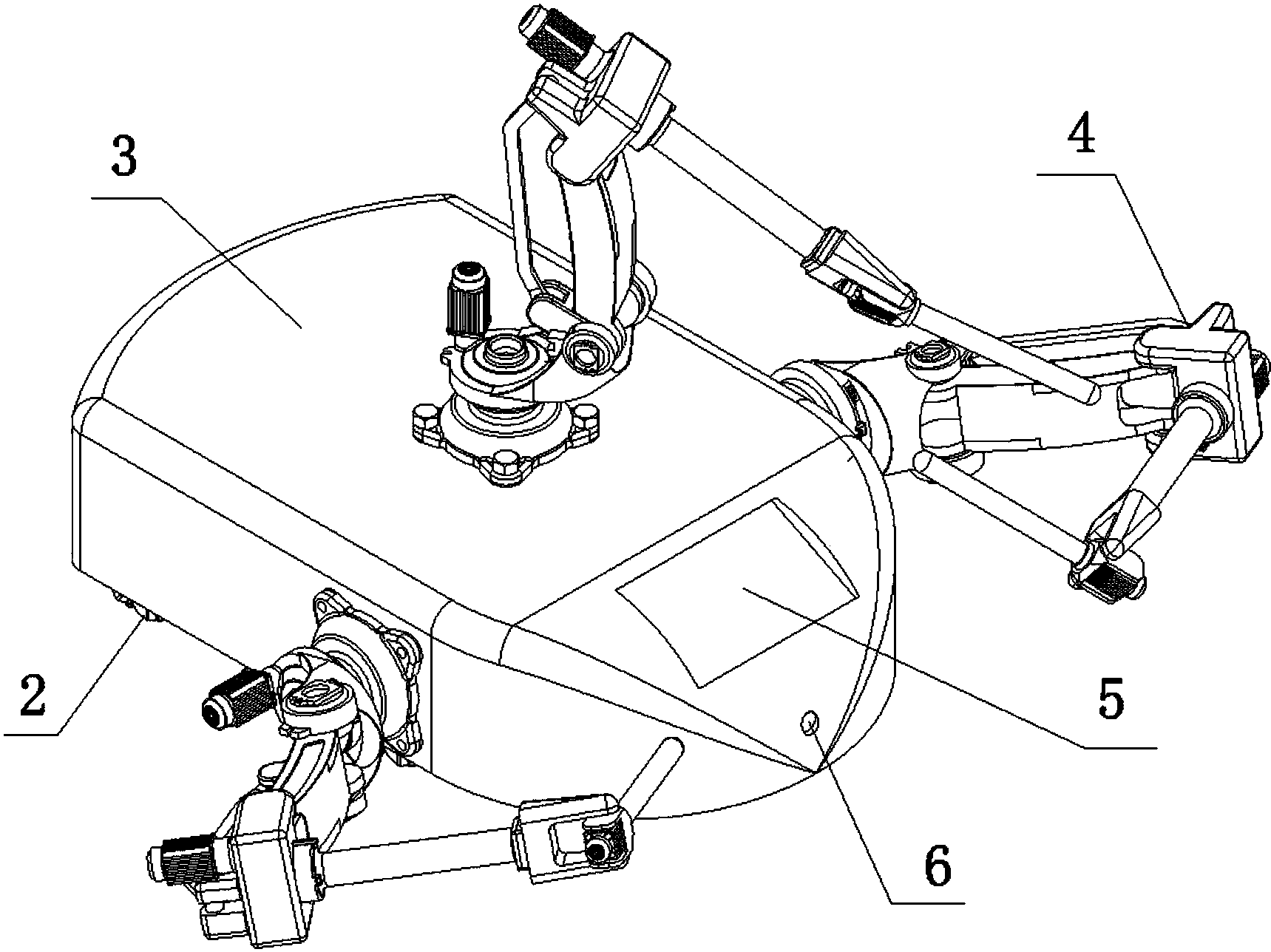 3
4
2
5
6